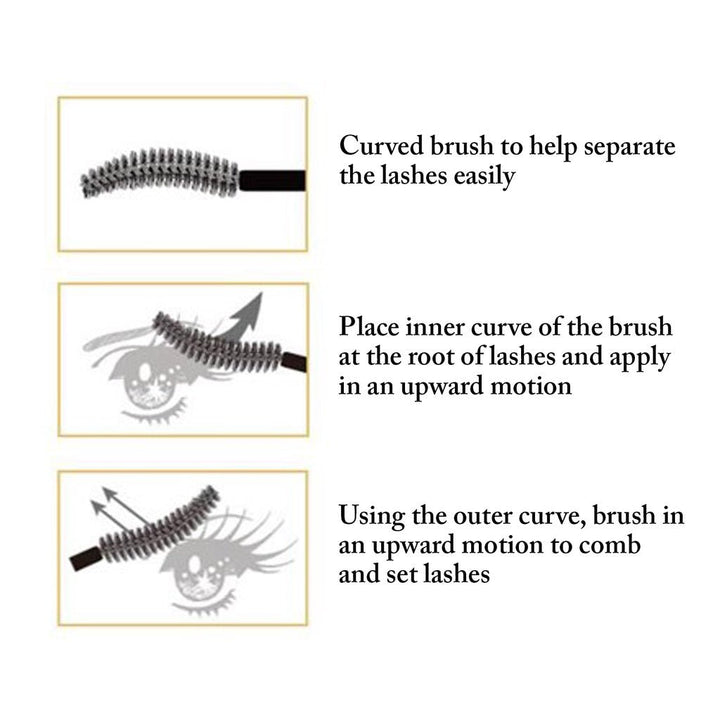 Curved brush to help separate the lashes easily

Place inner curve of the brush at the root of lashes and apply in an upward motion

Using the outer curve, brush in an upward motion to comb and set lashes