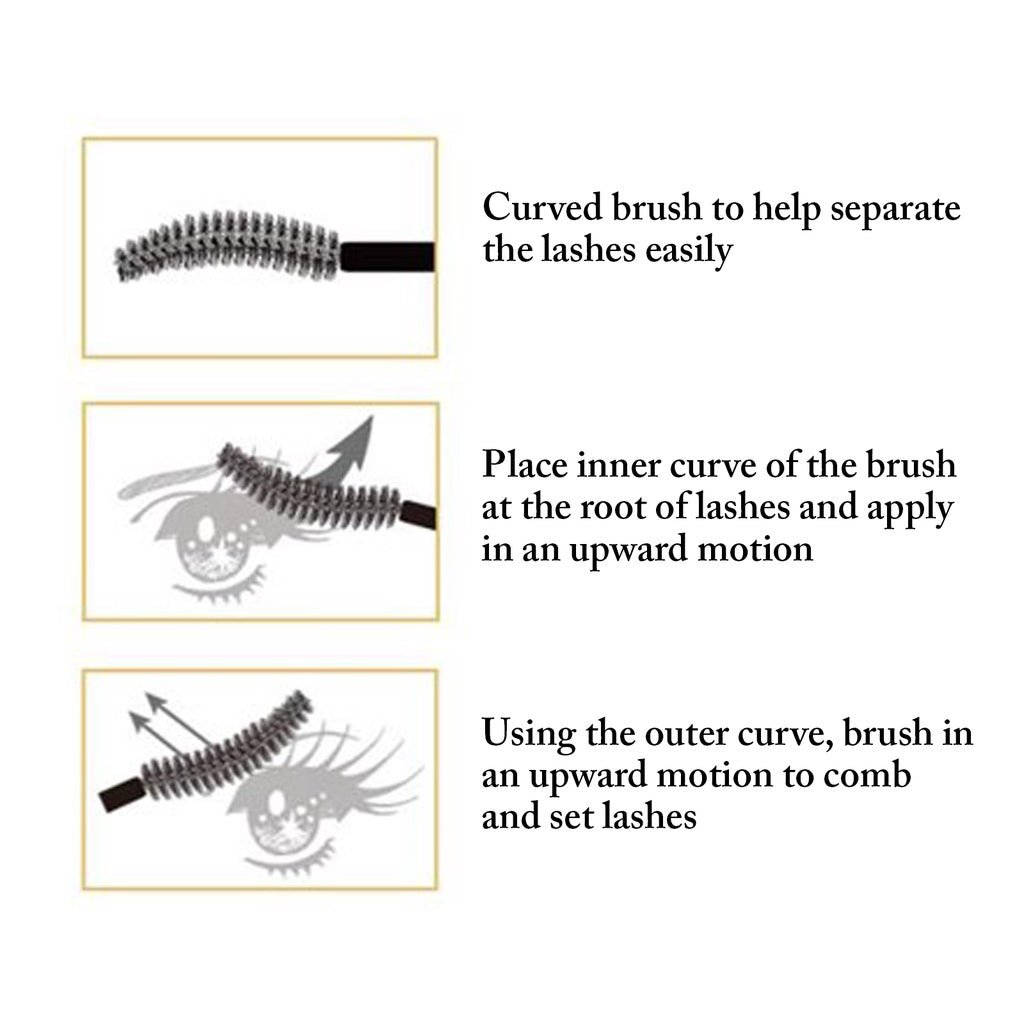 Curved brush to help separate the lashes easily

Place inner curve of the brush at the root of lashes and apply in an upward motion

Using the outer curve, brush in an upward motion to comb and set lashes