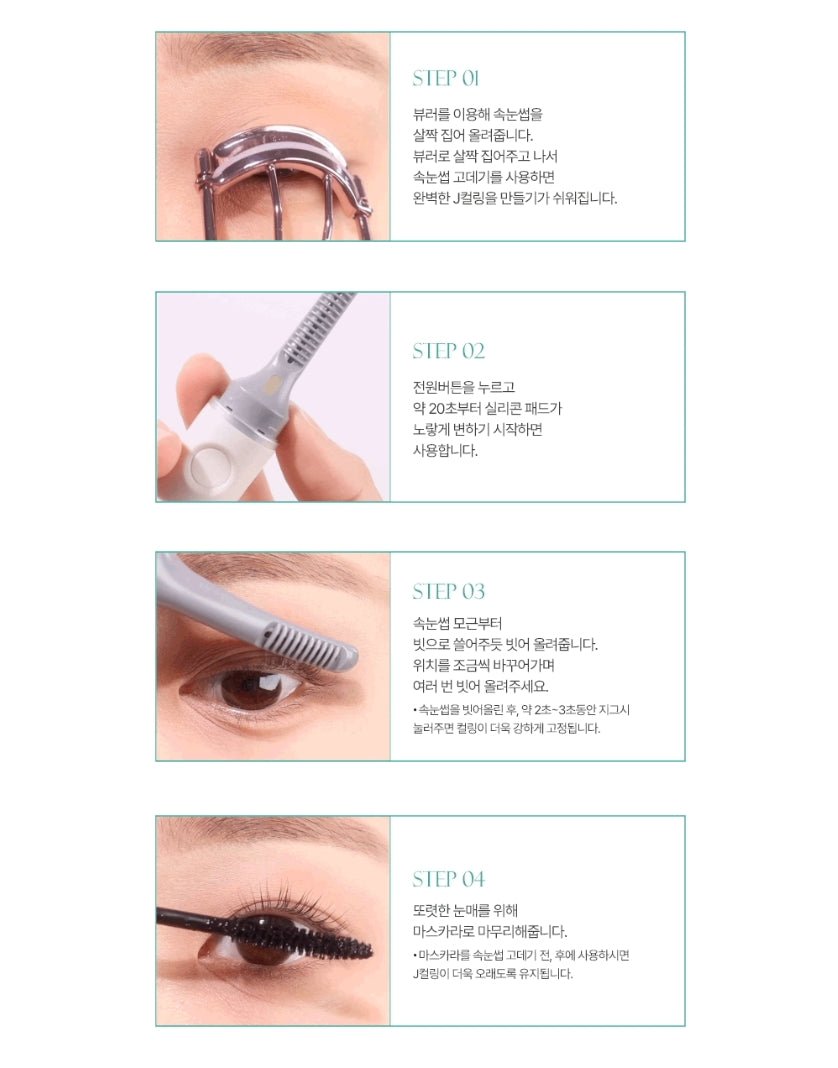 STEP 01

뷰러를 이용해 속눈썹을 살짝 집어 올려줍니다. 뷰러로 살짝 집어주고 나서 속눈썹 고데기를 사용하면 완벽한 J컬링을 만들기가 쉬워집니다.

STEP 02

전원버튼을 누르고 약 20초부터 실리콘 패드가 노랗게 변하기 시작하면 사용합니다.

STEP 03

속눈썹 모근부터 빗으로 쓸어주듯 빗어 올려줍니다. 위치를 조금씩 바꾸어가며 여러 번 빗어 올려주세요.

• 속눈썹을 빗어올린 후, 약 2초~3초동안 지그시 눌러주면 컬링이 더욱 강하게 고정됩니다.

STEP 04

또렷한 눈매를 위해 마스카라로 마무리해줍니다.

• 마스카라를 속눈썹 고데기 전, 후에 사용하시면 J컬링이 더욱 오래도록 유지됩니다.