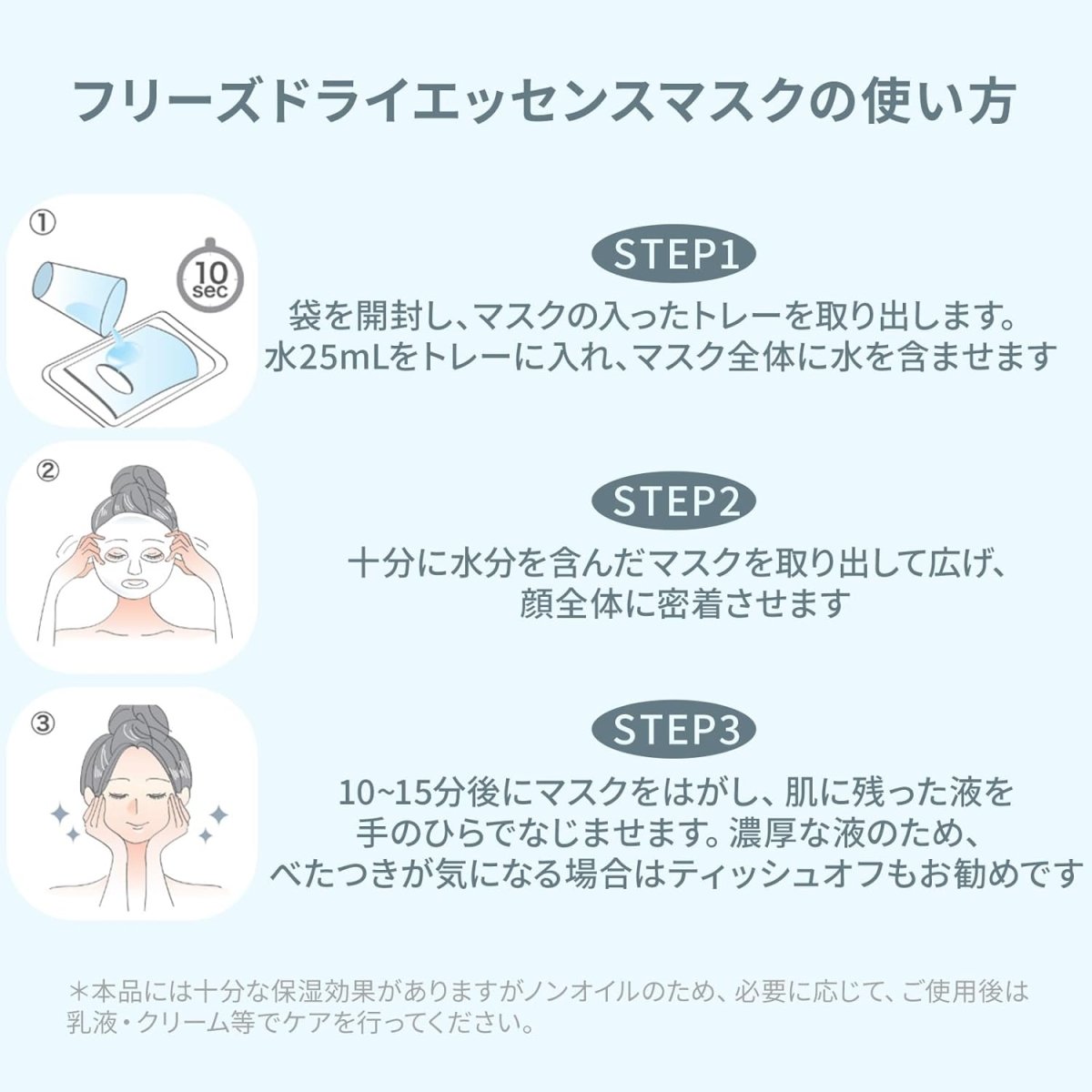 フリーズドライエッセンスマスクの使い方

①

10 sec

STEP1

袋を開封し、マスクの入ったトレーを取り出します。
水25mLをトレーに入れ、マスク全体に水を含ませます

②

STEP2

十分に水分を含んだマスクを取り出して広げ、
顔全体に密着させます

③

STEP3

10~15分後にマスクをはがし、肌に残った液を
手のひらでなじませます。濃厚な液のため、
べたつきが気になる場合はティッシュオフもお勧めです

＊本品には十分な保湿効果がありますがノンオイルのため、必要に応じて、ご使用後は乳液・クリーム等でケアを行ってください。