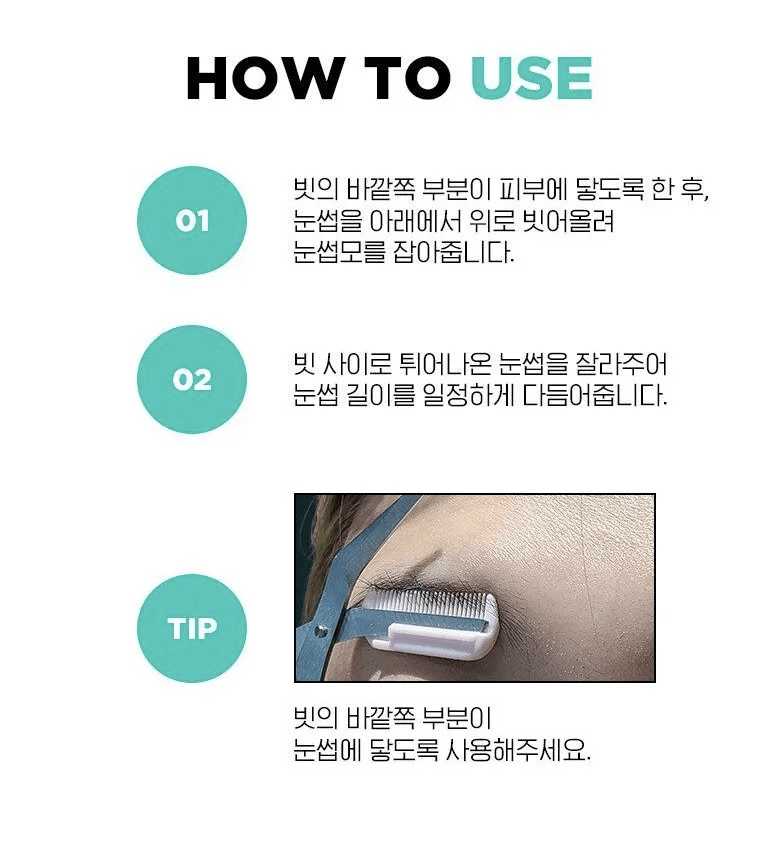 HOW TO USE

01

빗의 바깥쪽 부분이 피부에 닿도록 한 후, 눈썹을 아래에서 위로 빗어올려 눈썹모를 잡아줍니다.

02

빗 사이로 튀어나온 눈썹을 잘라주어 눈썹 길이를 일정하게 다듬어줍니다.

TIP

빗의 바깥쪽 부분이 눈썹에 닿도록 사용해주세요.